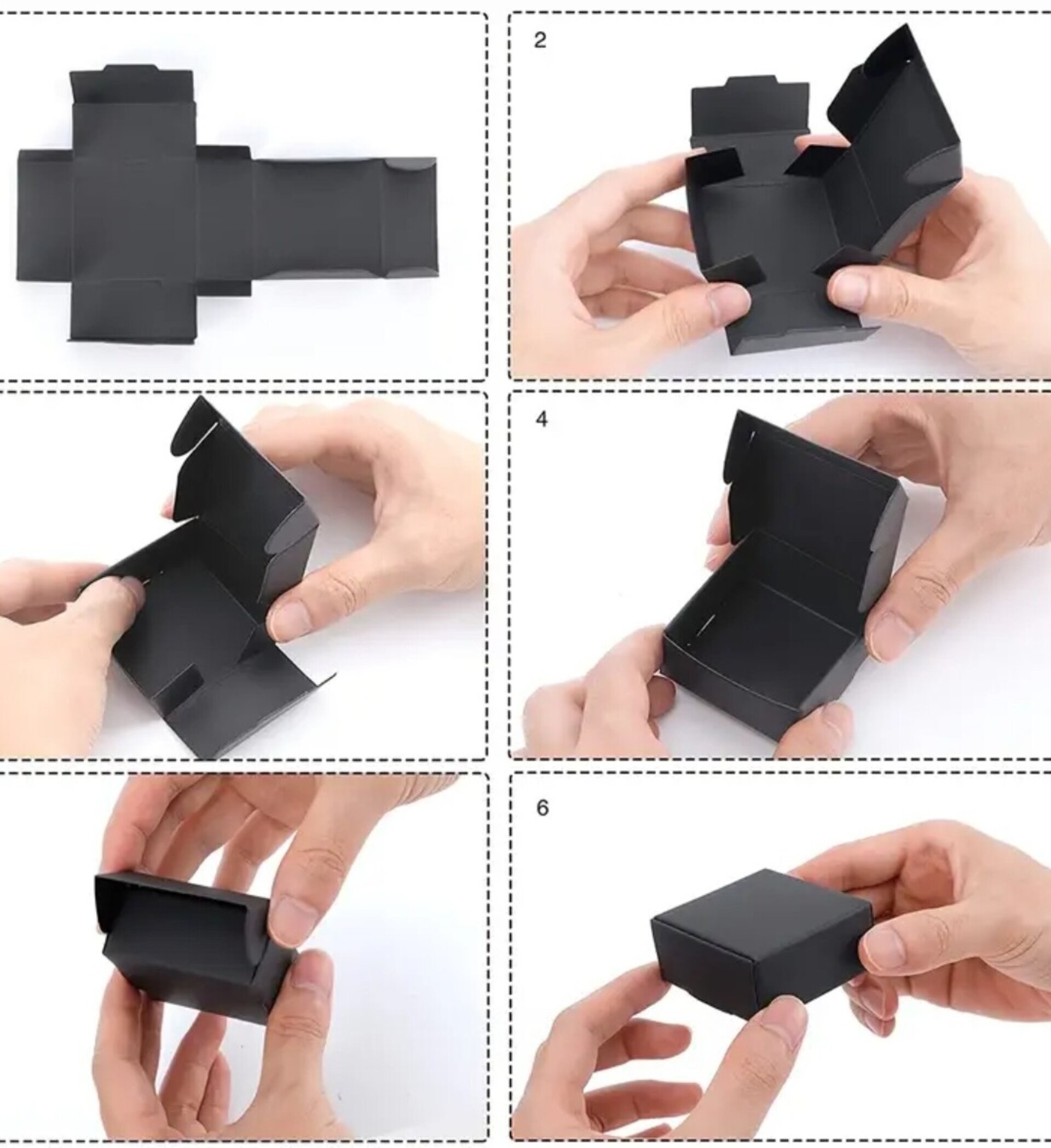 2

4

6